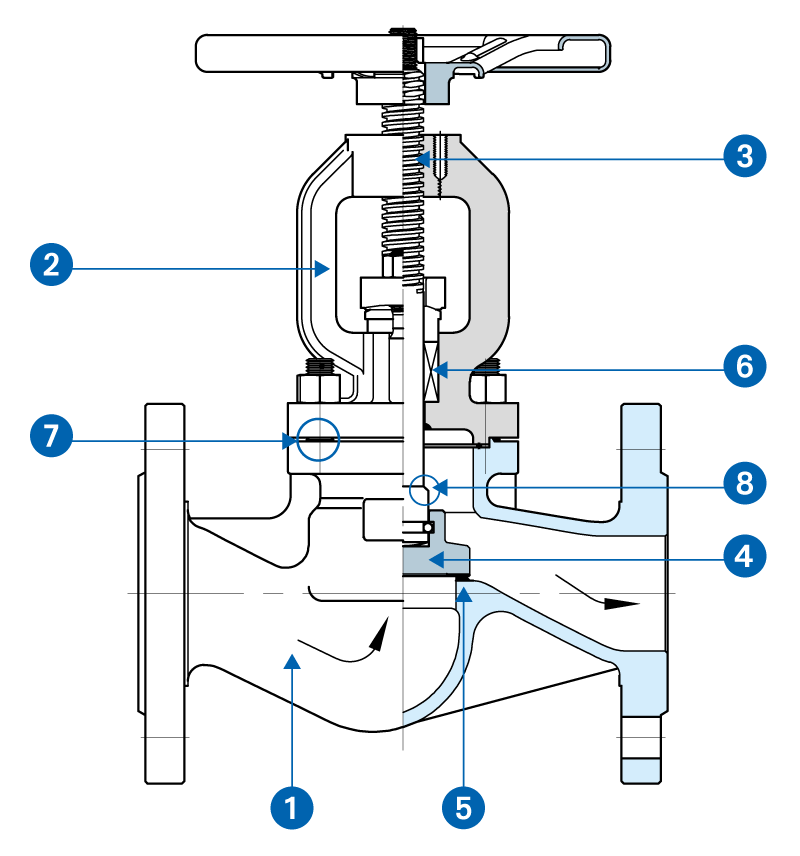 3
2
6
7
8
4
1
5