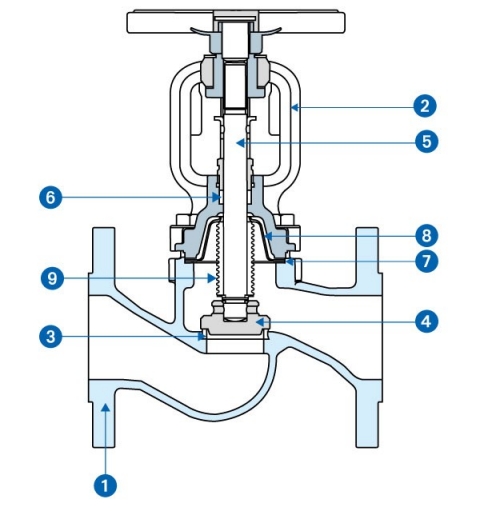 2
5
6
8
7
9
4
3
1